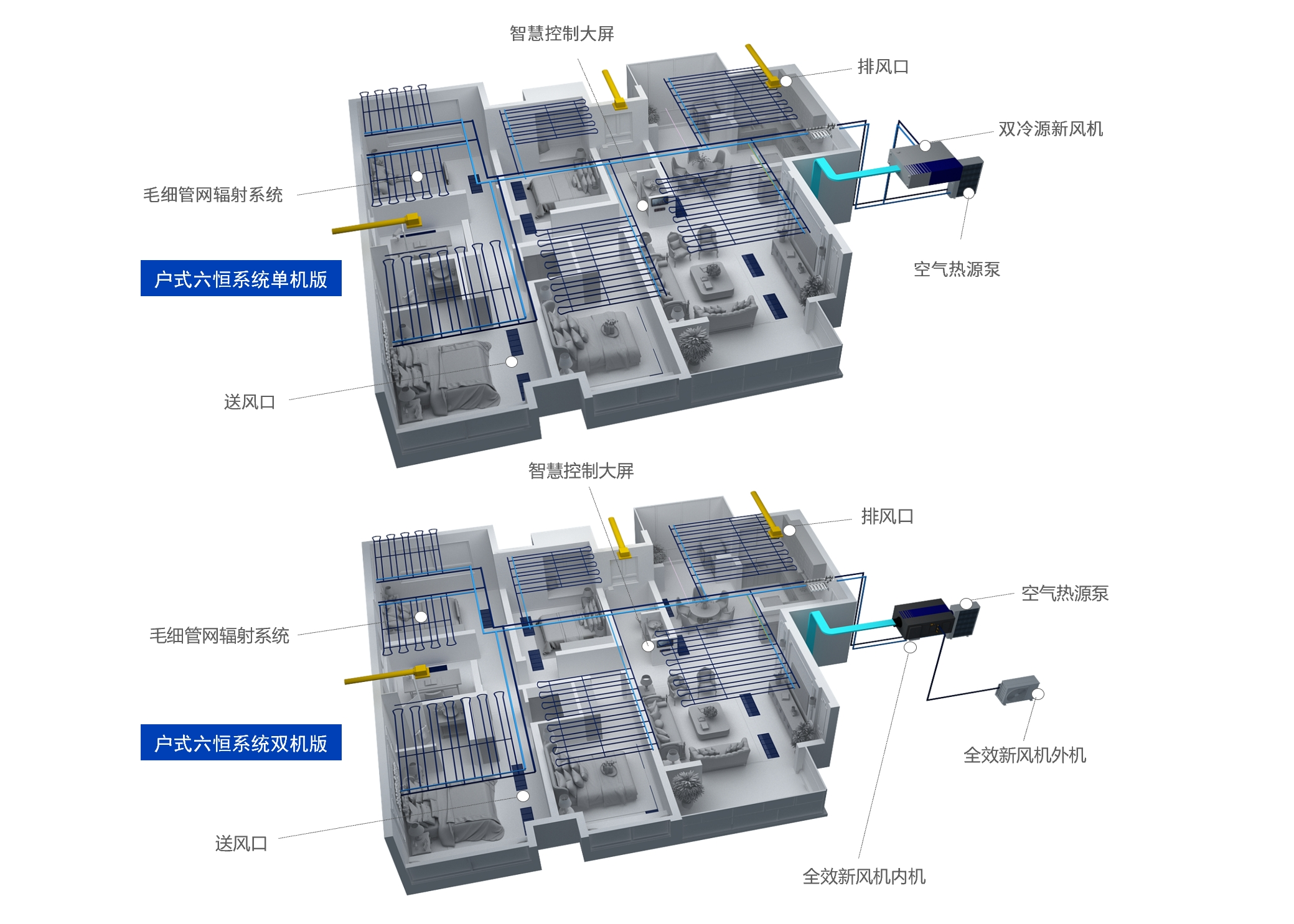 智慧控制大屏

排风口

双冷源新风机

毛细管网辐射系统

户式六恒系统单机版

空气热源泵

送风口

智慧控制大屏

排风口

空气热源泵

毛细管网辐射系统

户式六恒系统双机版

全效新风机外机

送风口

全效新风机内机